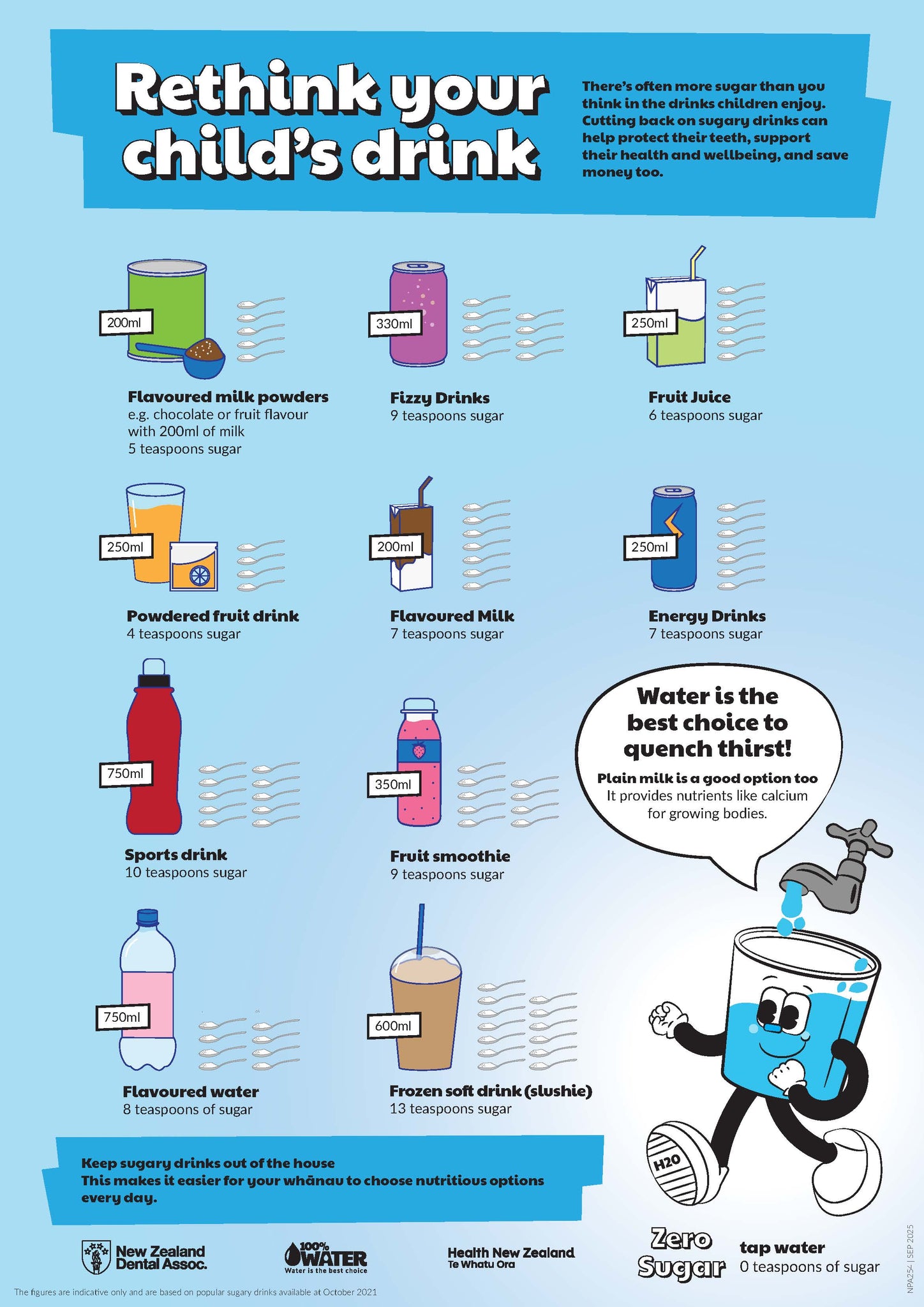 Rethink your child's drink

There's often more sugar than you think in the drinks children enjoy. Cutting back on sugary drinks can help protect their teeth, support their health and wellbeing, and save money too.

200ml

Flavoured milk powders
e.g. chocolate or fruit flavour with 200ml of milk
5 teaspoons sugar

330ml

Fizzy Drinks
9 teaspoons sugar

250ml

Fruit Juice
6 teaspoons sugar

250ml

Powdered fruit drink
4 teaspoons sugar

200ml

Flavoured Milk
7 teaspoons sugar

250ml

Energy Drinks
7 teaspoons sugar

750ml

Sports drink
10 teaspoons sugar

350ml

Fruit smoothie
9 teaspoons sugar

Water is the best choice to quench thirst!
Plain milk is a good option too
It provides nutrients like calcium for growing bodies.

750ml

Flavoured water
8 teaspoons of sugar

600ml

Frozen soft drink (slushie)
13 teaspoons sugar

H2O

Keep sugary drinks out of the house
This makes it easier for your whānau to choose nutritious options every day.

New Zealand Dental Assoc.

100% WATER
Water is the best choice

Health New Zealand
Te Whatu Ora

Zero Sugar

tap water
0 teaspoons of sugar

NPA254 | SEP 2025

The figures are indicative only and are based on popular sugary drinks available at October 2021